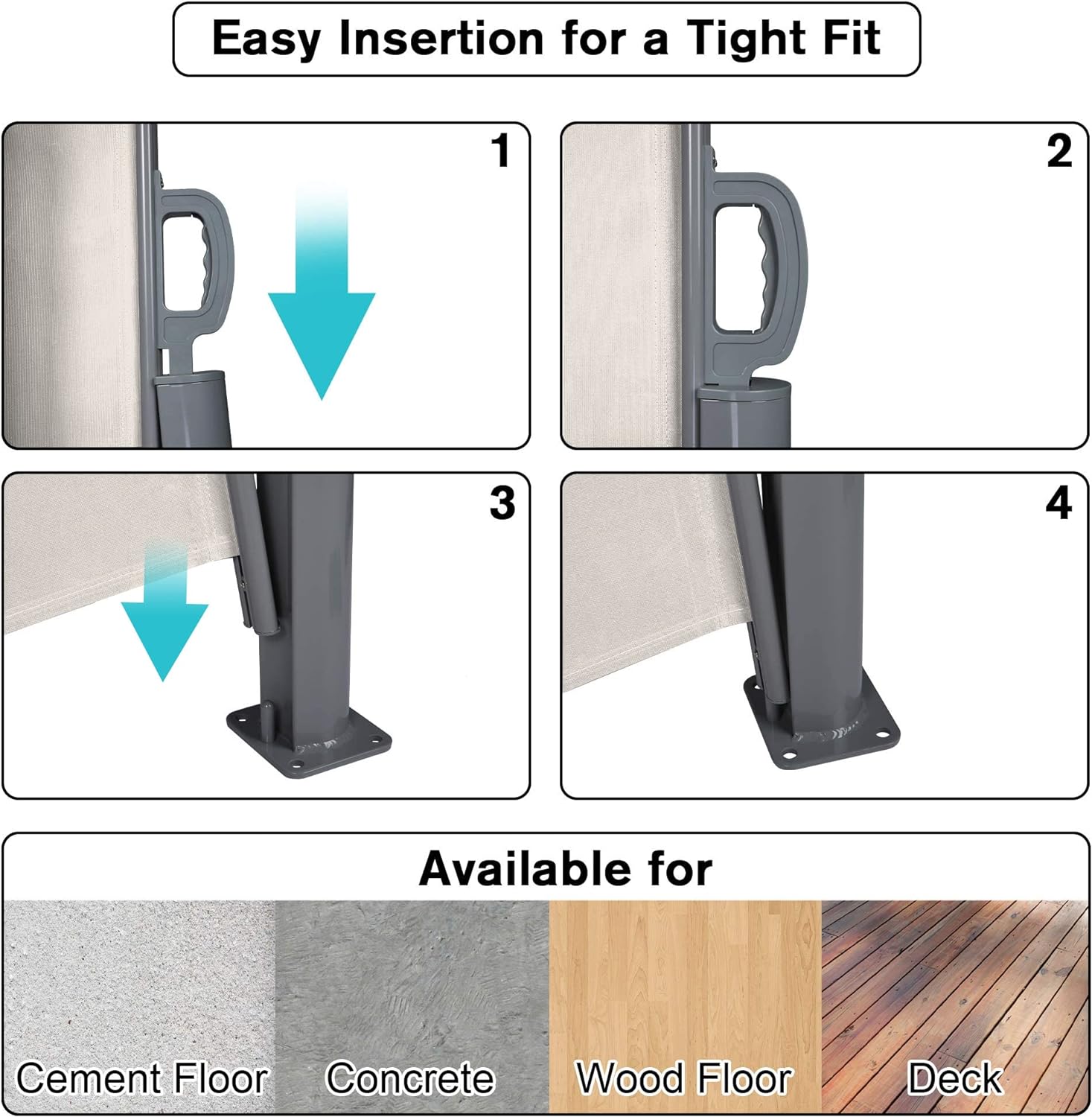 Easy Insertion for a Tight Fit

1

2

3

4

Available for

Cement Floor

Concrete

Wood Floor

Deck