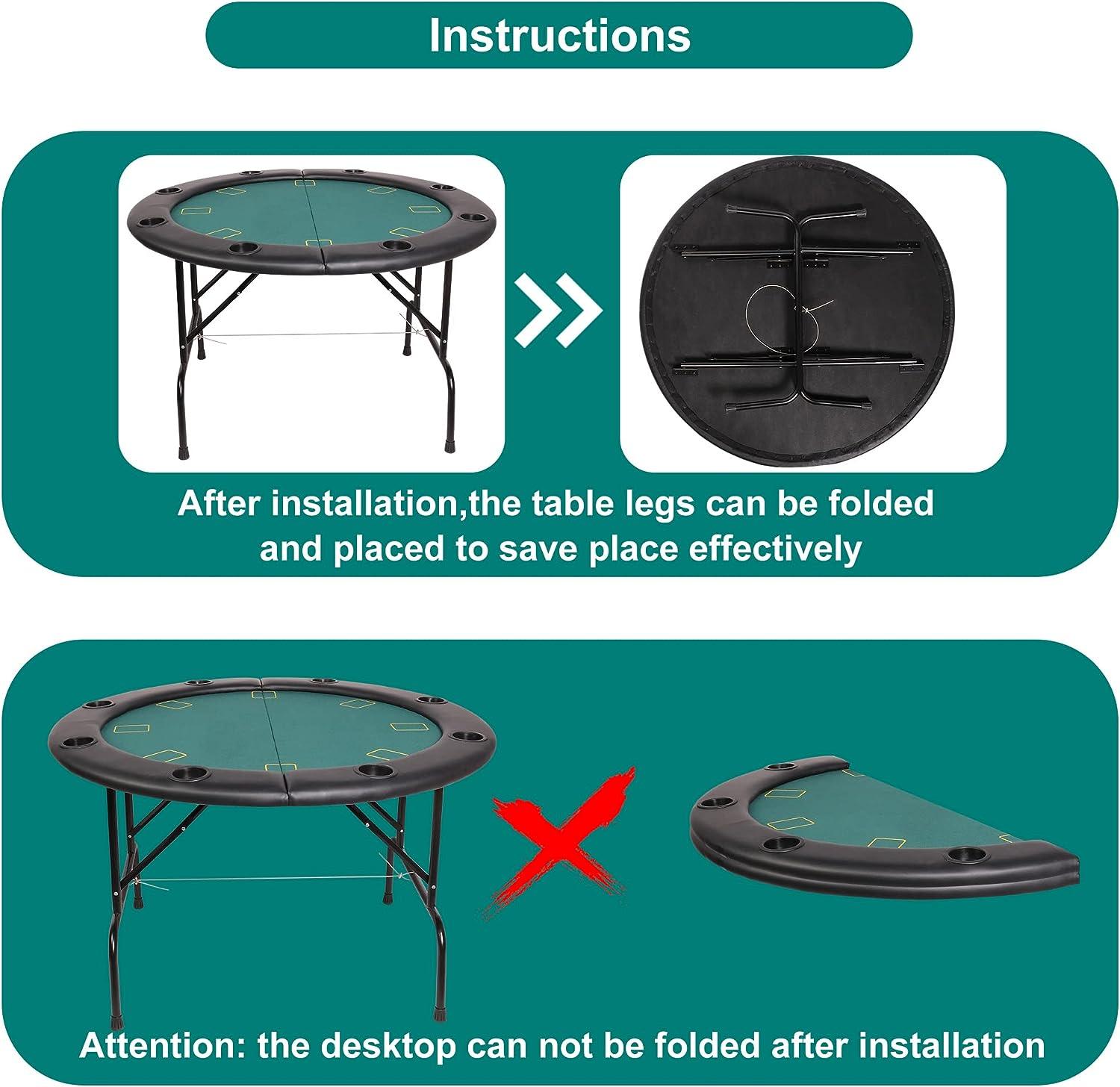 Instructions

After installation,the table legs can be folded and placed to save place effectively

Attention: the desktop can not be folded after installation